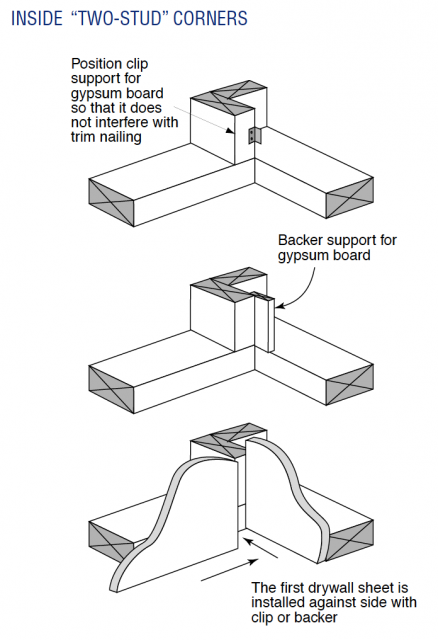 INSIDE "TWO-STUD" CORNERS

Position clip support for gypsum board so that it does not interfere with trim nailing

Backer support for gypsum board

The first drywall sheet is installed against side with clip or backer